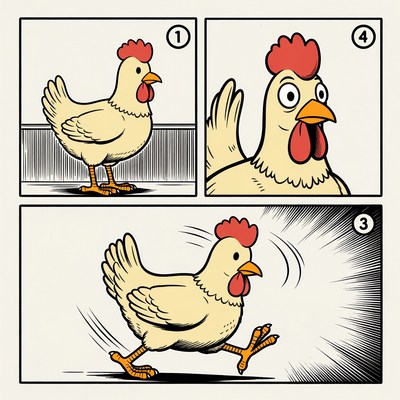 1

4

3